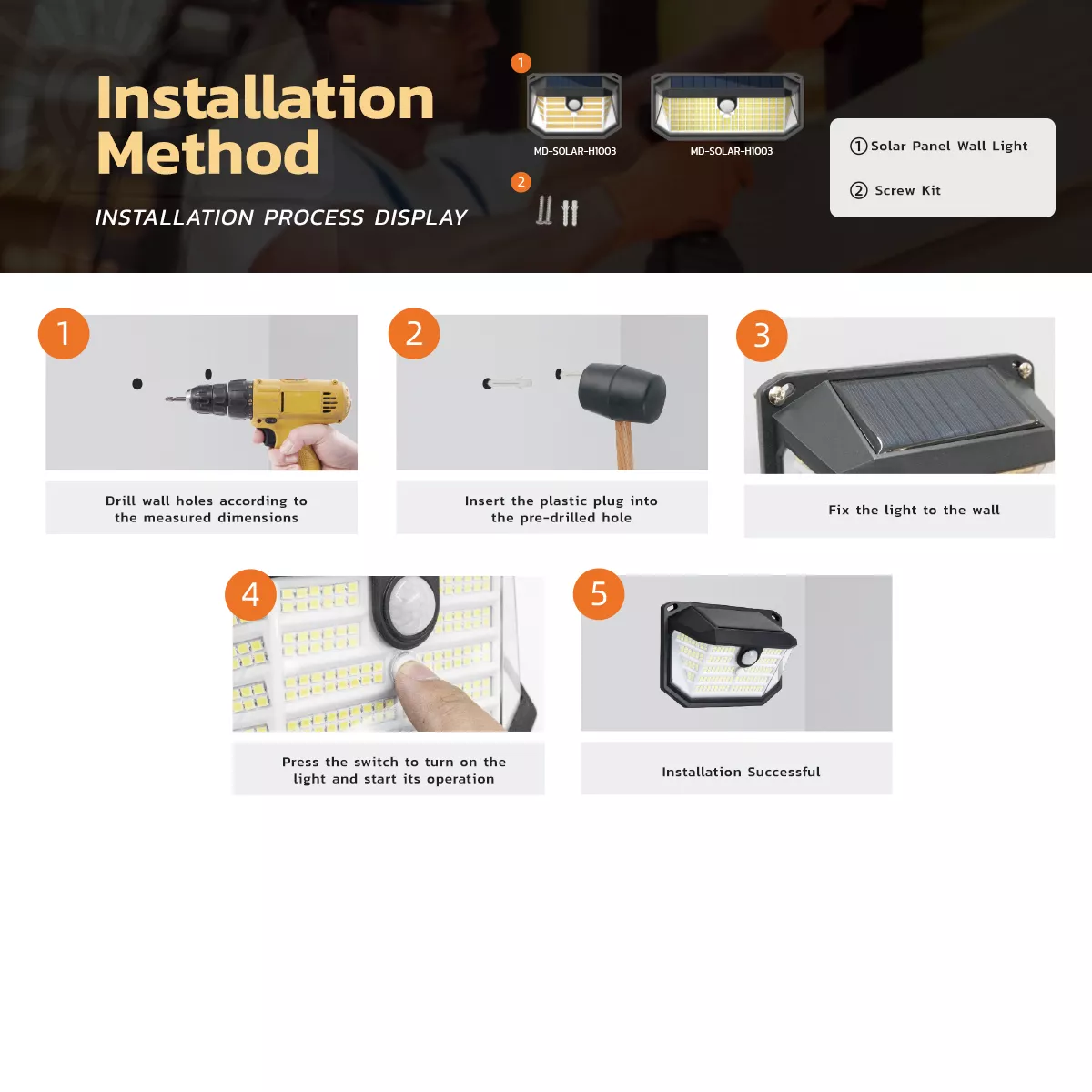 Installation Method

INSTALLATION PROCESS DISPLAY

1

MD-SOLAR-H1003

MD-SOLAR-H1003

2

① Solar Panel Wall Light

② Screw Kit

1

Drill wall holes according to the measured dimensions

2

Insert the plastic plug into the pre-drilled hole

3

Fix the light to the wall

4

Press the switch to turn on the light and start its operation

5

Installation Successful