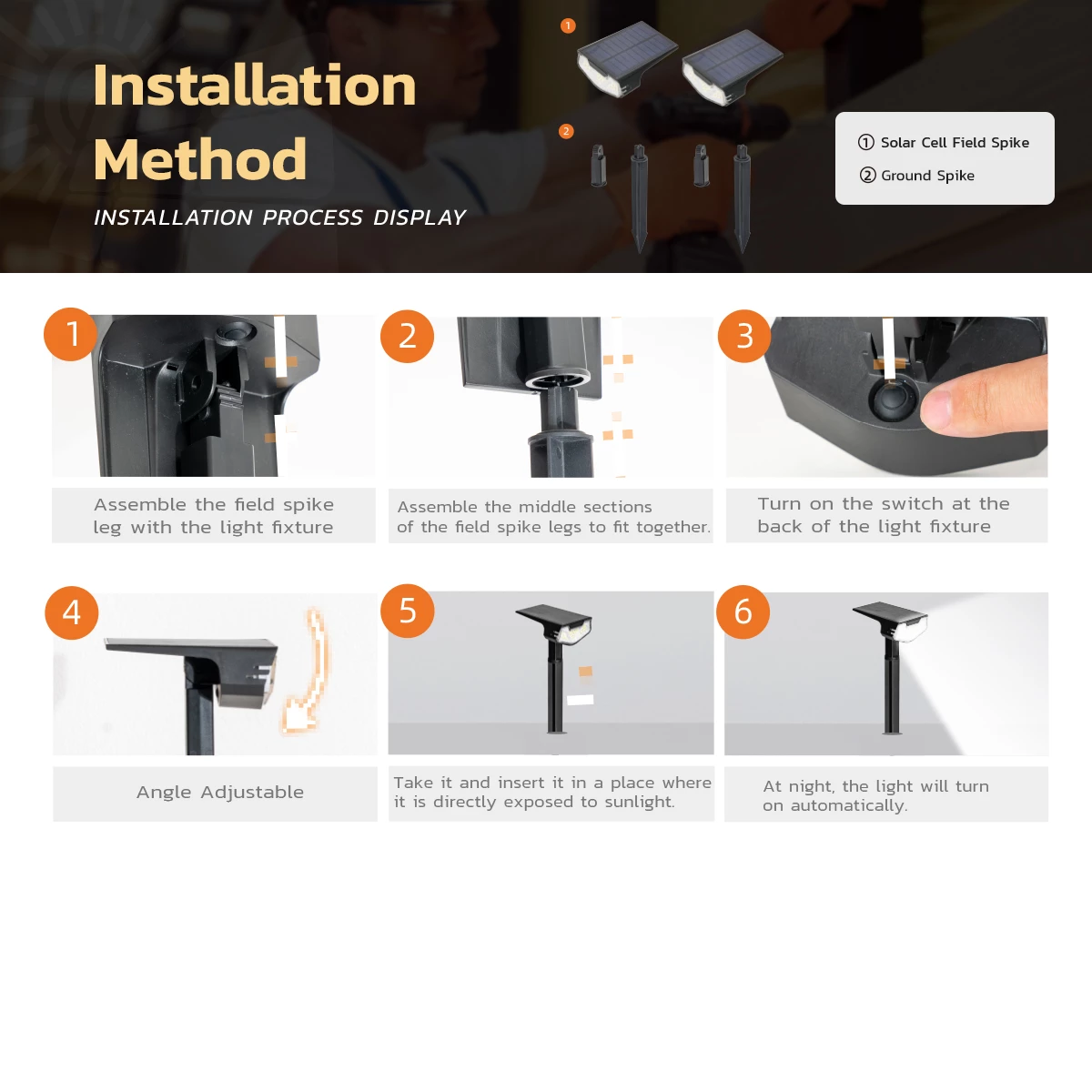 Installation Method

INSTALLATION PROCESS DISPLAY

1

2

① Solar Cell Field Spike
② Ground Spike

1
Assemble the field spike leg with the light fixture

2
Assemble the middle sections of the field spike legs to fit together.

3
Turn on the switch at the back of the light fixture

4
Angle Adjustable

5
Take it and insert it in a place where it is directly exposed to sunlight.

6
At night, the light will turn on automatically.