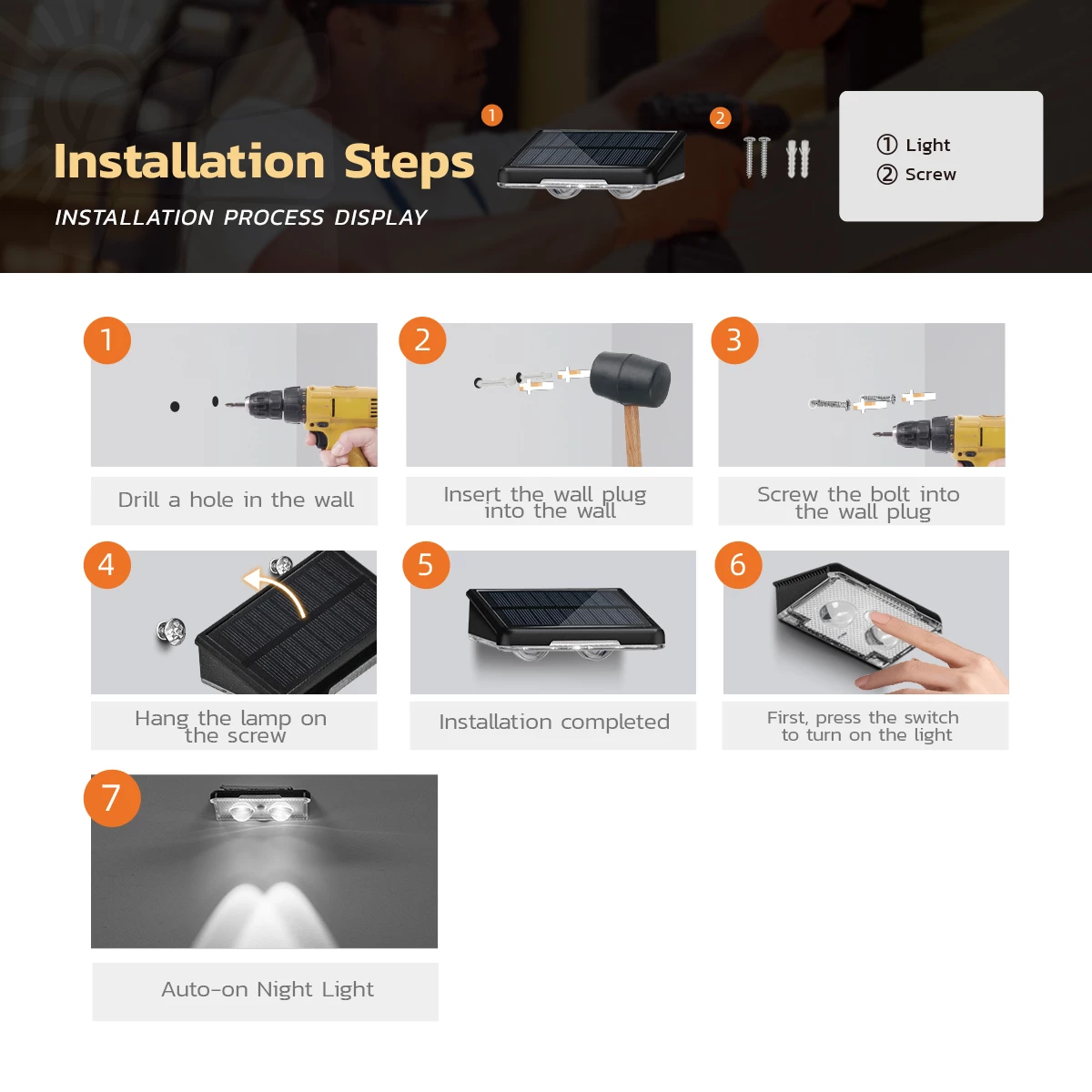 Installation Steps

INSTALLATION PROCESS DISPLAY

1

2

① Light
② Screw

1
Drill a hole in the wall

2
Insert the wall plug into the wall

3
Screw the bolt into the wall plug

4
Hang the lamp on the screw

5
Installation completed

6
First, press the switch to turn on the light

7
Auto-on Night Light