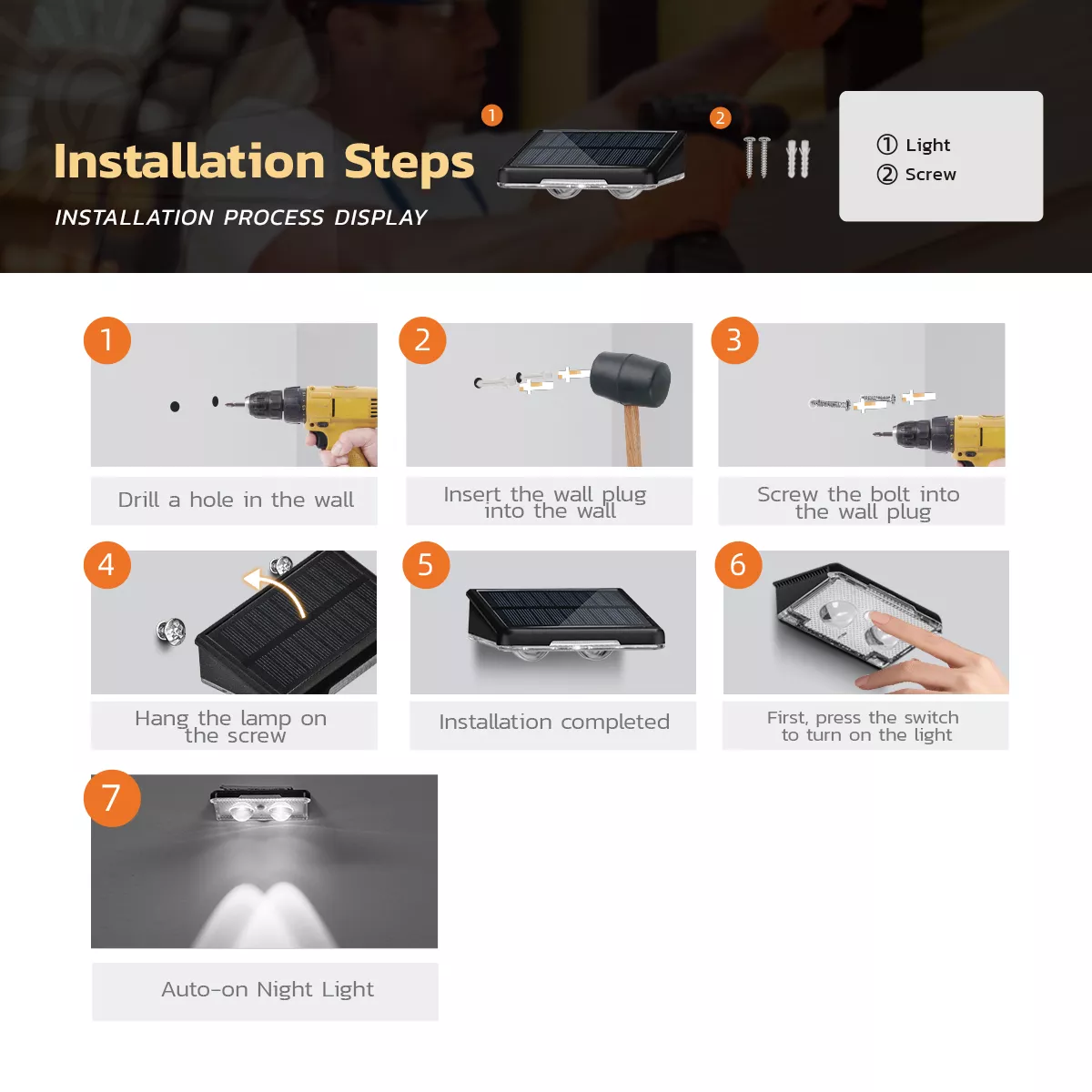 Installation Steps

INSTALLATION PROCESS DISPLAY

1

2

① Light
② Screw

1

Drill a hole in the wall

2

Insert the wall plug into the wall

3

Screw the bolt into the wall plug

4

Hang the lamp on the screw

5

Installation completed

6

First, press the switch to turn on the light

7

Auto-on Night Light