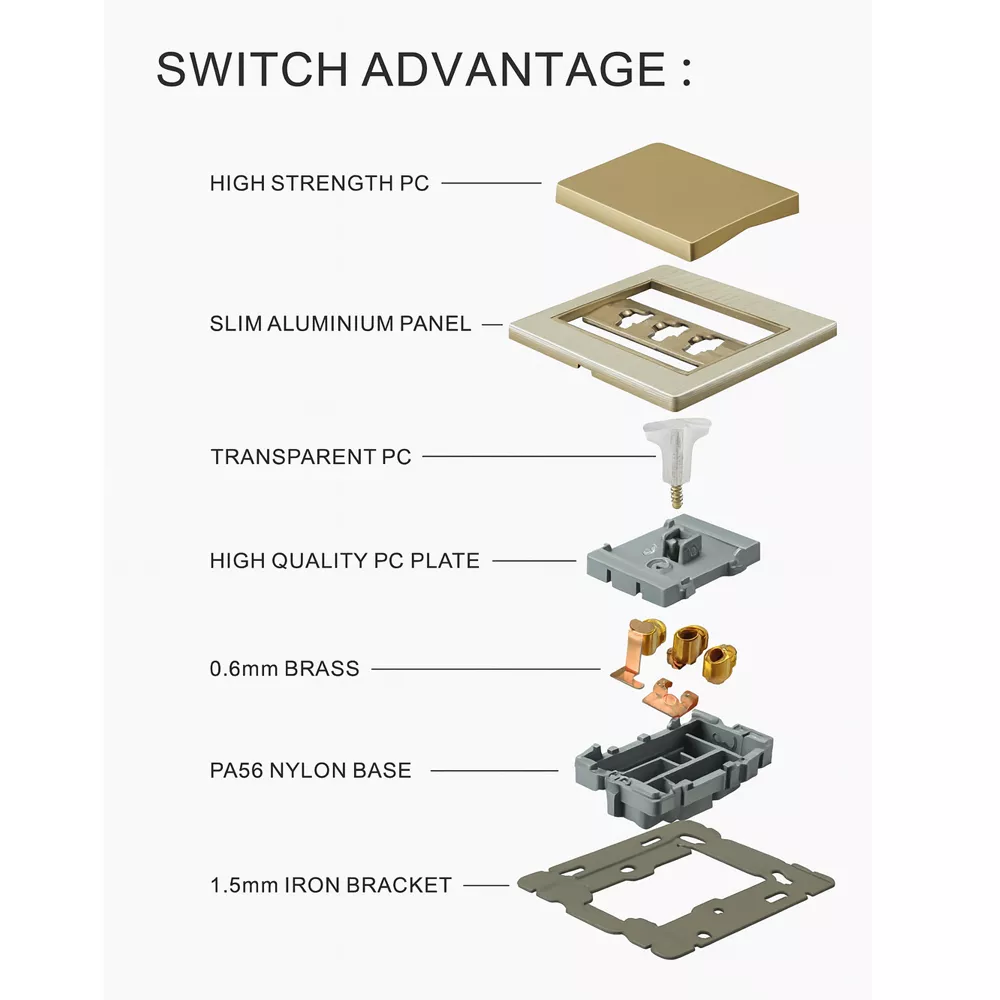 SWITCH ADVANTAGE :

HIGH STRENGTH PC

SLIM ALUMINIUM PANEL

TRANSPARENT PC

HIGH QUALITY PC PLATE

0.6mm BRASS

PA56 NYLON BASE

1.5mm IRON BRACKET