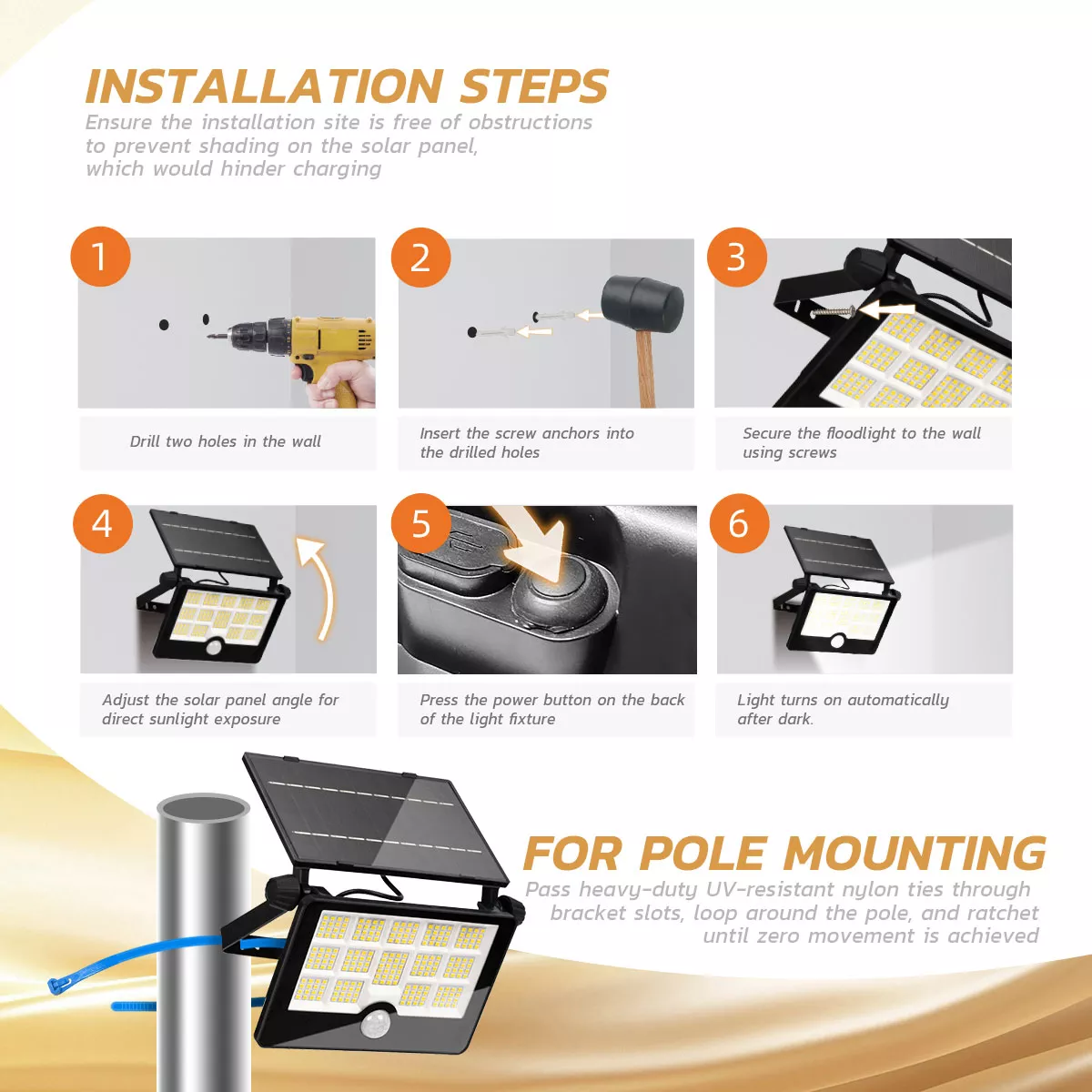 INSTALLATION STEPS

Ensure the installation site is free of obstructions to prevent shading on the solar panel, which would hinder charging

1

Drill two holes in the wall

2

Insert the screw anchors into the drilled holes

3

Secure the floodlight to the wall using screws

4

Adjust the solar panel angle for direct sunlight exposure

5

Press the power button on the back of the light fixture

6

Light turns on automatically after dark.

FOR POLE MOUNTING

Pass heavy-duty UV-resistant nylon ties through bracket slots, loop around the pole, and ratchet until zero movement is achieved