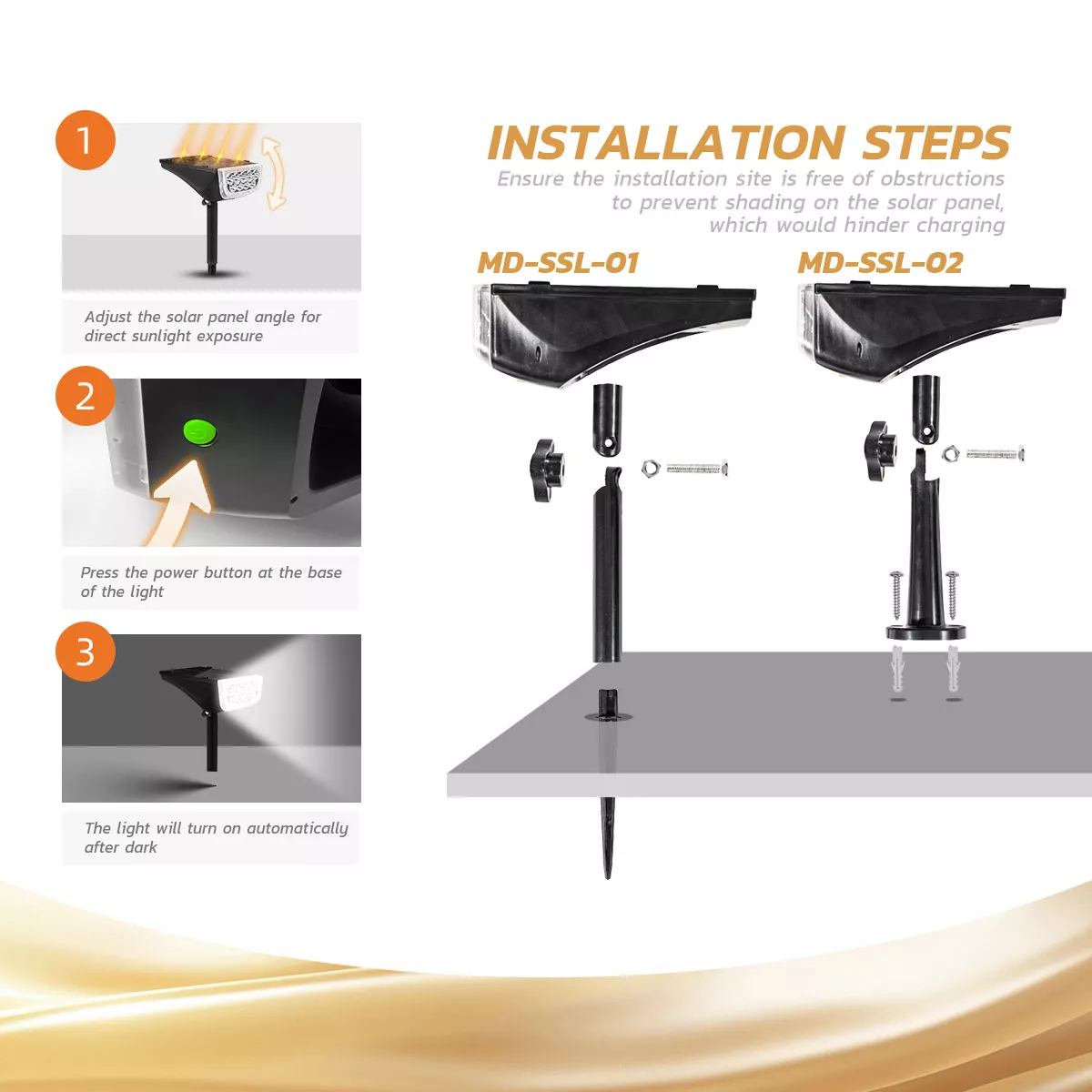 1

Adjust the solar panel angle for direct sunlight exposure

2

Press the power button at the base of the light

3

The light will turn on automatically after dark

INSTALLATION STEPS

Ensure the installation site is free of obstructions to prevent shading on the solar panel, which would hinder charging

MD-SSL-01

MD-SSL-02