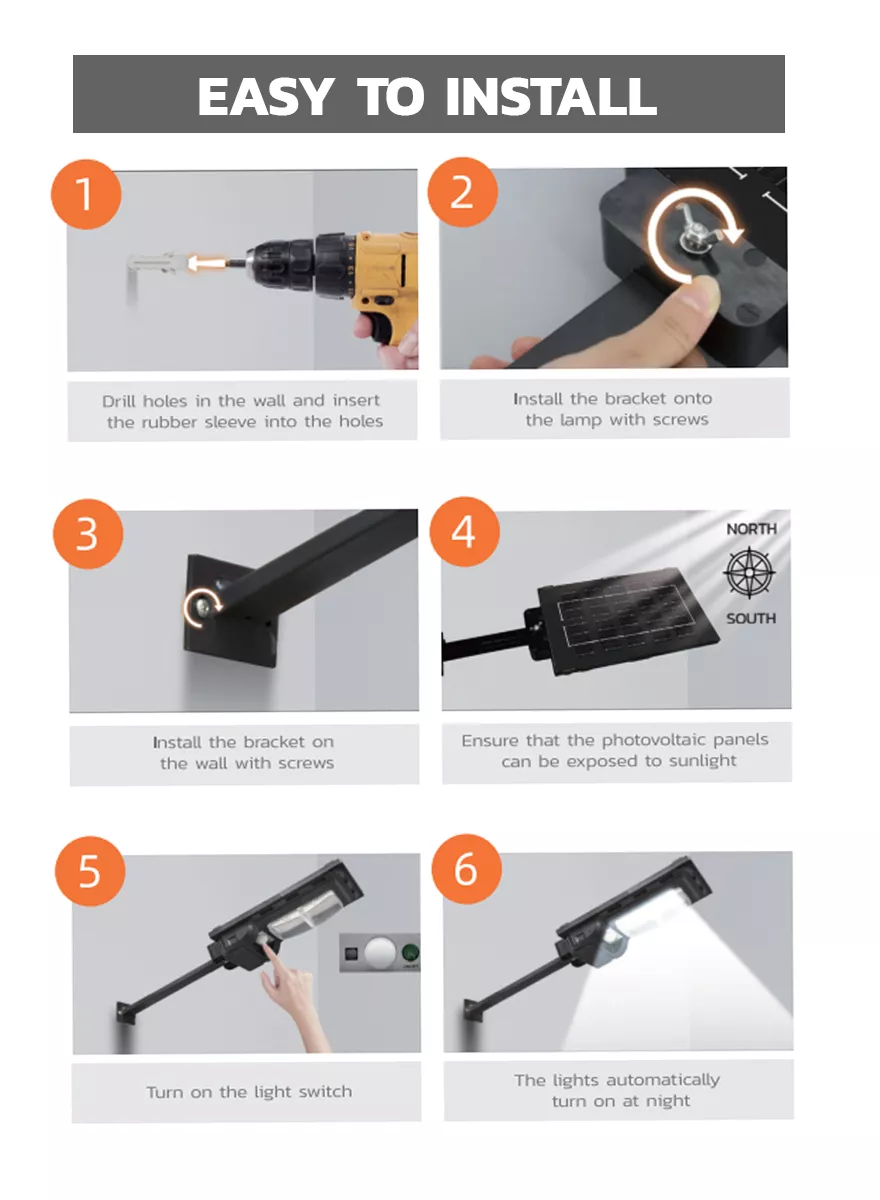 EASY TO INSTALL

1

Drill holes in the wall and insert the rubber sleeve into the holes

2

Install the bracket onto the lamp with screws

3

Install the bracket on the wall with screws

4

NORTH

SOUTH

Ensure that the photovoltaic panels can be exposed to sunlight

5

Turn on the light switch

6

The lights automatically turn on at night