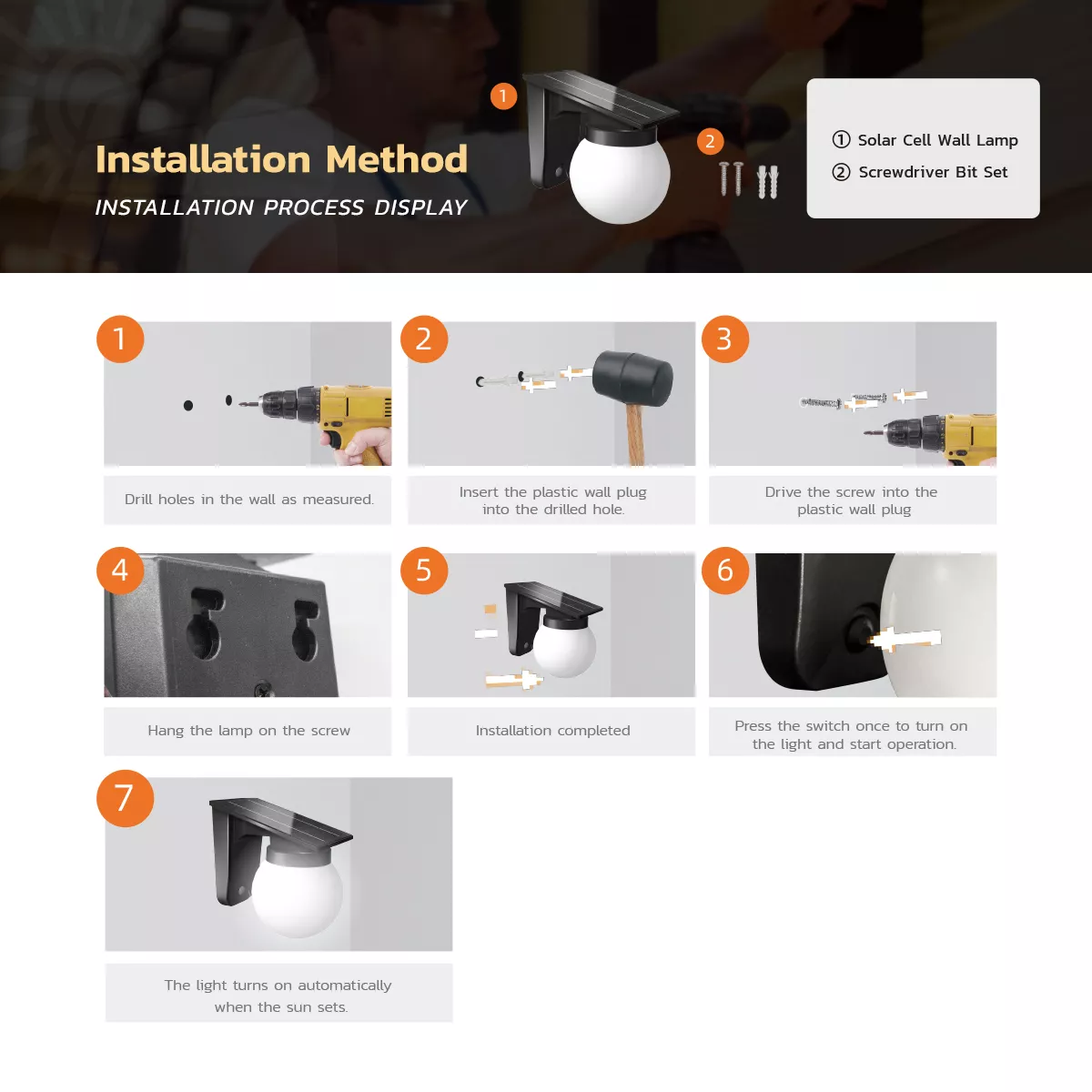 Installation Method

INSTALLATION PROCESS DISPLAY

1

2

① Solar Cell Wall Lamp
② Screwdriver Bit Set

1

Drill holes in the wall as measured.

2

Insert the plastic wall plug into the drilled hole.

3

Drive the screw into the plastic wall plug

4

Hang the lamp on the screw

5

Installation completed

6

Press the switch once to turn on the light and start operation.

7

The light turns on automatically when the sun sets.