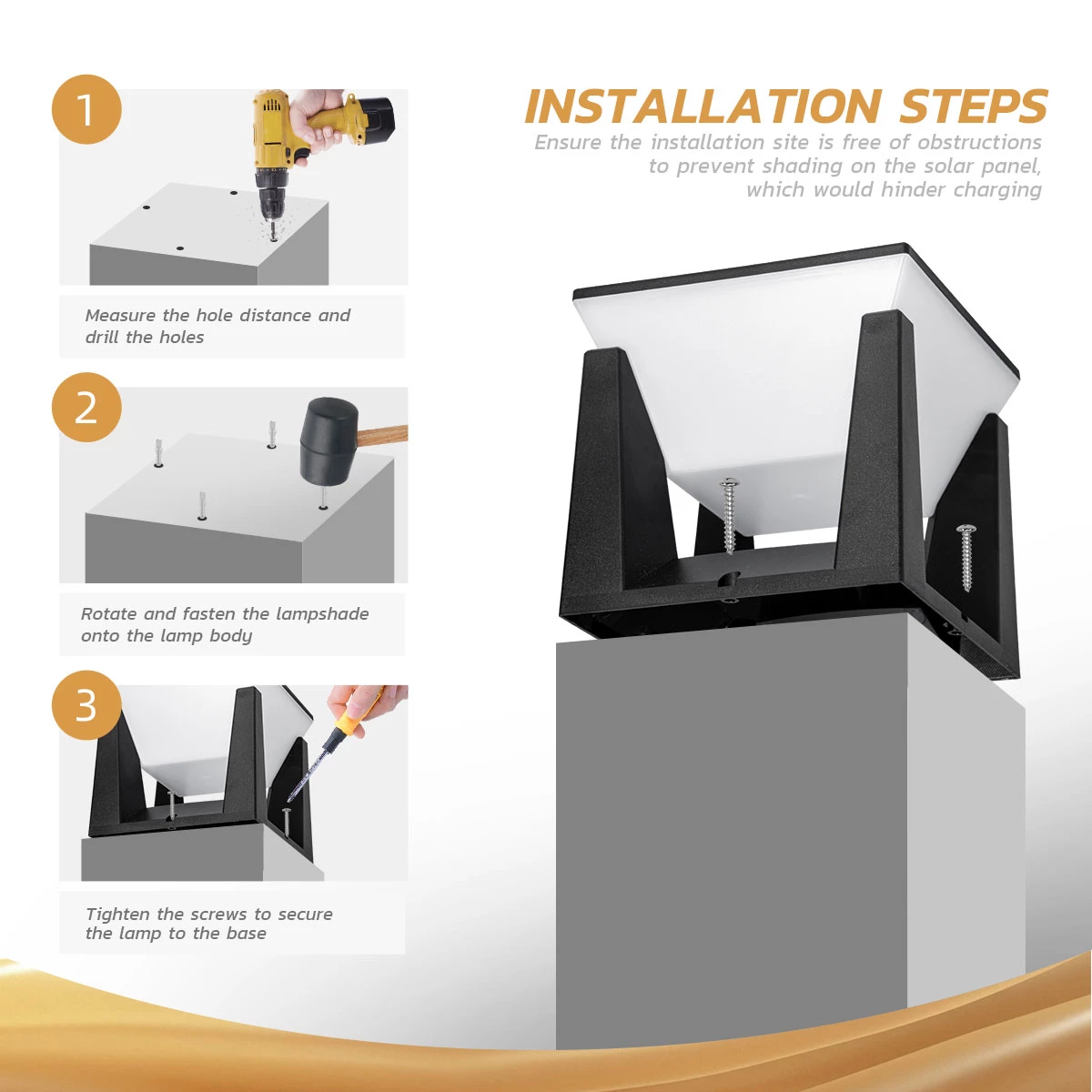 INSTALLATION STEPS

Ensure the installation site is free of obstructions to prevent shading on the solar panel, which would hinder charging

1

Measure the hole distance and drill the holes

2

Rotate and fasten the lampshade onto the lamp body

3

Tighten the screws to secure the lamp to the base